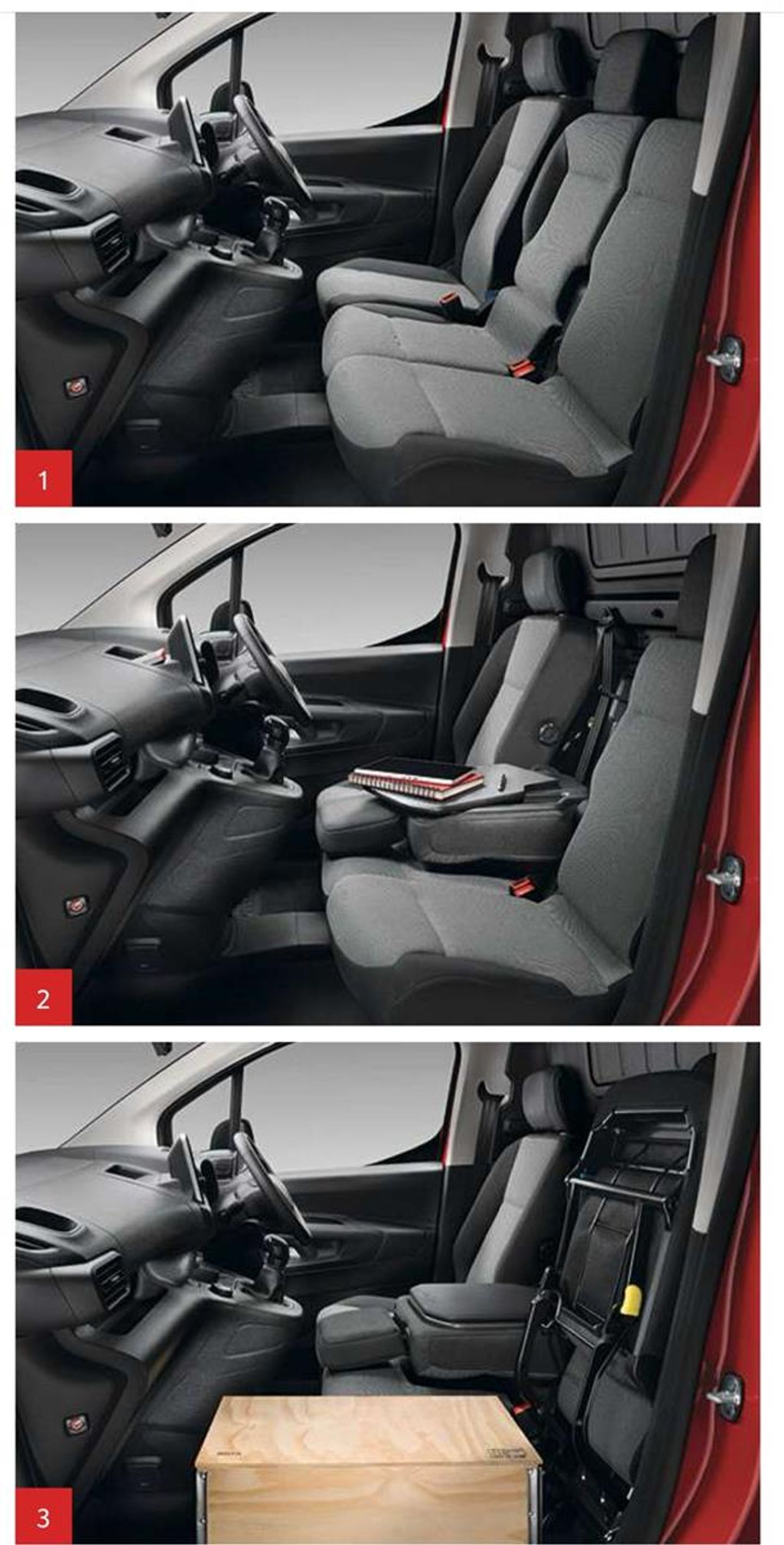 1

2

3