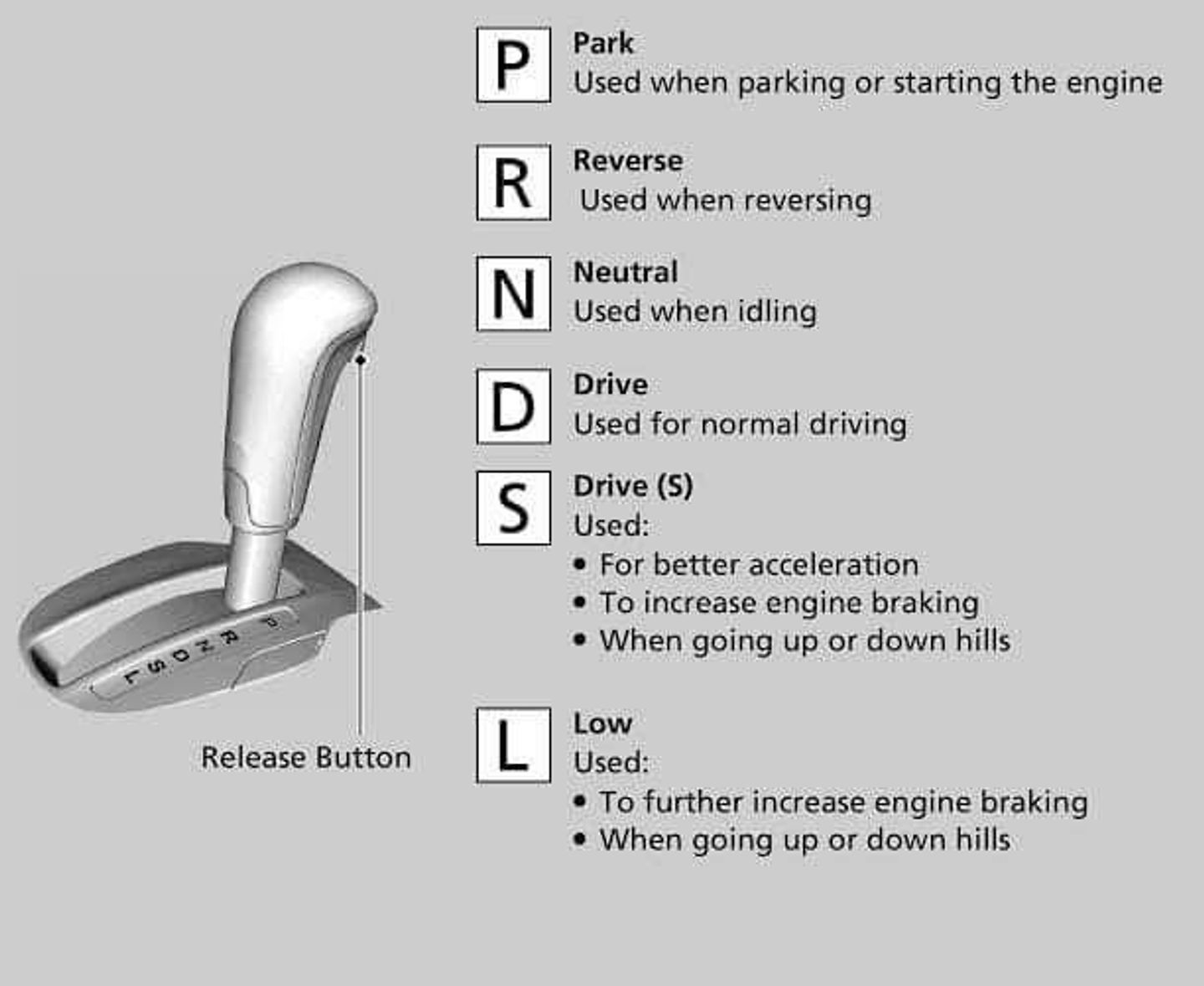 P R N D S L

Release Button

P
Park
Used when parking or starting the engine

R
Reverse
Used when reversing

N
Neutral
Used when idling

D
Drive
Used for normal driving

S
Drive (S)
Used:
• For better acceleration
• To increase engine braking
• When going up or down hills

L
Low
Used:
• To further increase engine braking
• When going up or down hills