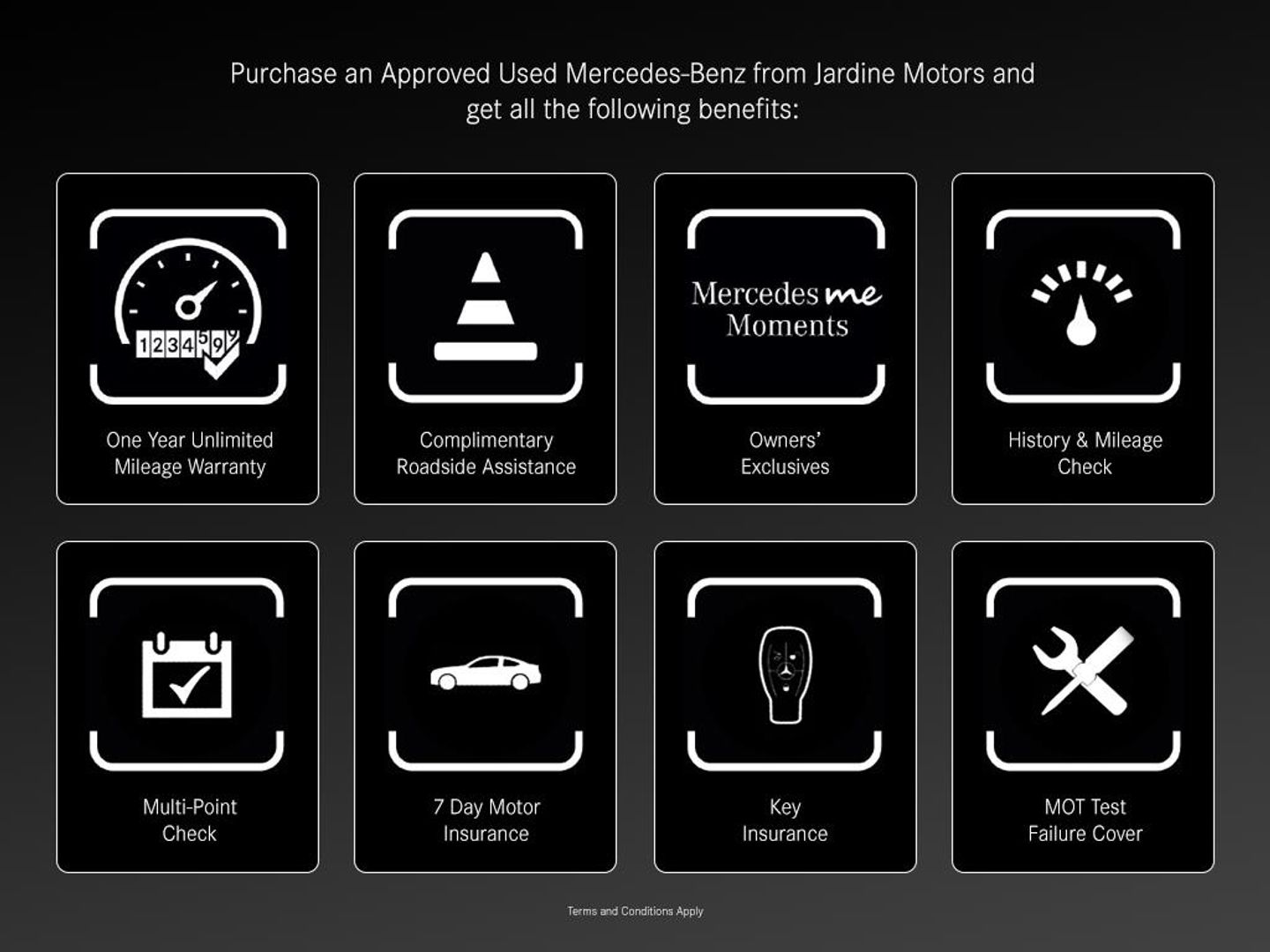 Purchase an Approved Used Mercedes-Benz from Jardine Motors and get all the following benefits:

123459

One Year Unlimited Mileage Warranty

Complimentary Roadside Assistance

Mercedes me Moments

Owners' Exclusives

History & Mileage Check

Multi-Point Check

7 Day Motor Insurance

Key Insurance

MOT Test Failure Cover

Terms and Conditions Apply